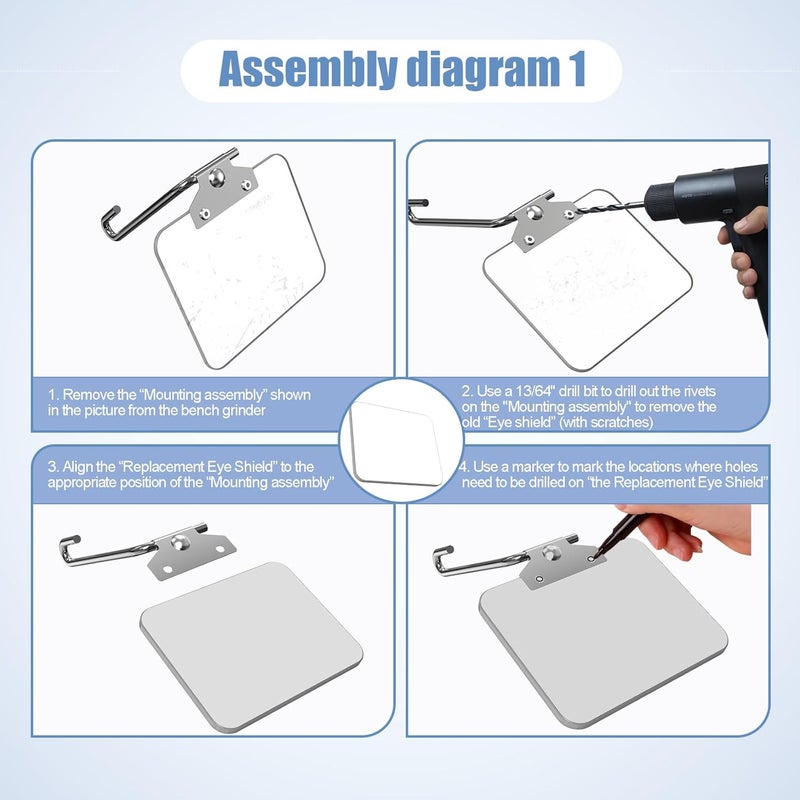 Assembly diagram 1

1. Remove the "Mounting assembly" shown in the picture from the bench grinder

2. Use a 13/64" drill bit to drill out the rivets on the "Mounting assembly" to remove the old "Eye shield" (with scratches)

3. Align the "Replacement Eye Shield" to the appropriate position of the "Mounting assembly"

4. Use a marker to mark the locations where holes need to be drilled on "the Replacement Eye Shield"